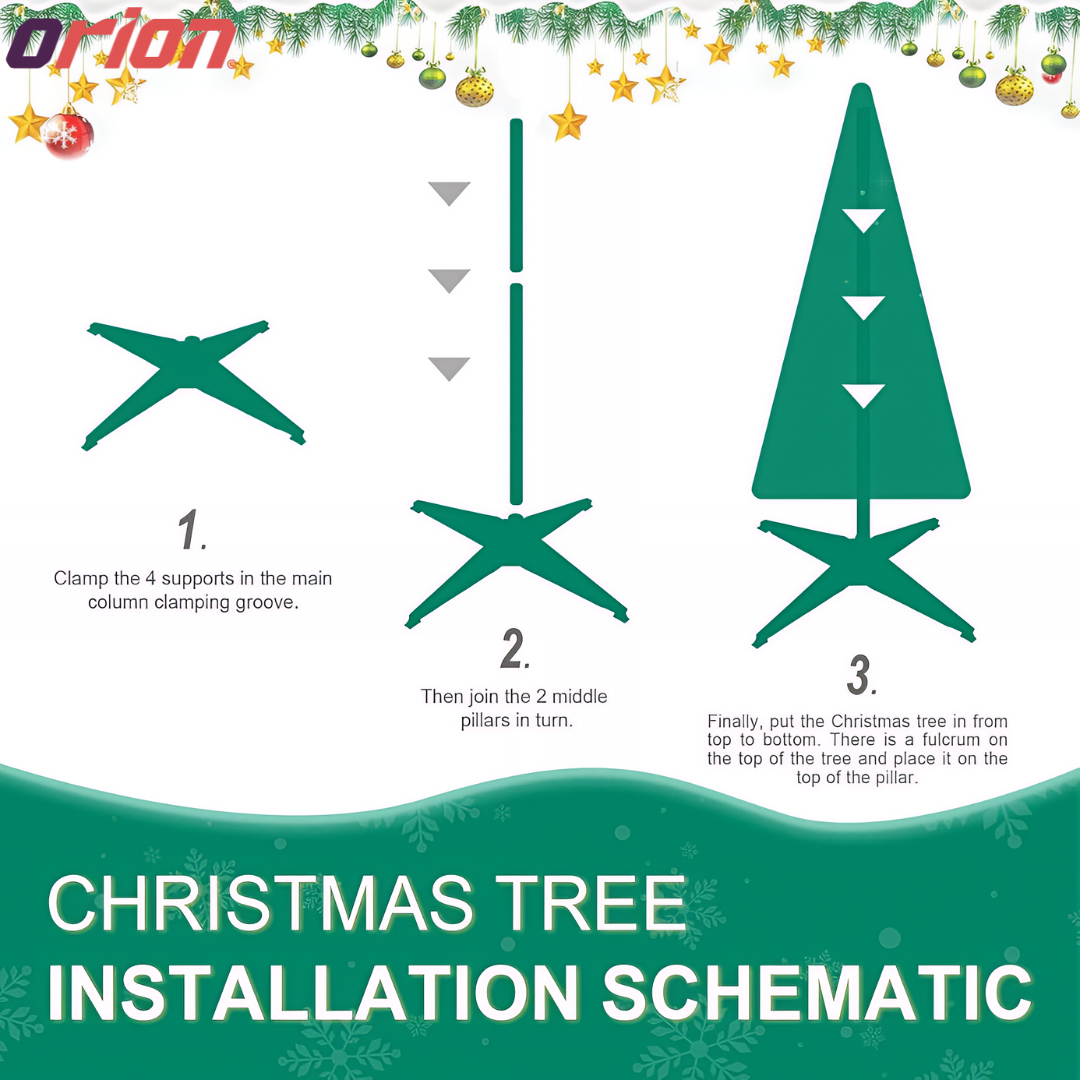 orion

1.
Clamp the 4 supports in the main column clamping groove.

2.
Then join the 2 middle pillars in turn.

3.
Finally, put the Christmas tree in from top to bottom. There is a fulcrum on the top of the tree and place it on the top of the pillar.

CHRISTMAS TREE
INSTALLATION SCHEMATIC