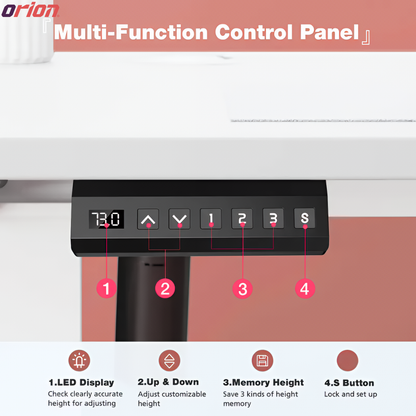 orion

「Multi-Function Control Panel」

73.0

1 2 3 S

1 2 3 4

1.LED Display
Check clearly accurate height for adjusting

2.Up & Down
Adjust customizable height

3.Memory Height
Save 3 kinds of height memory

4.S Button
Lock and set up